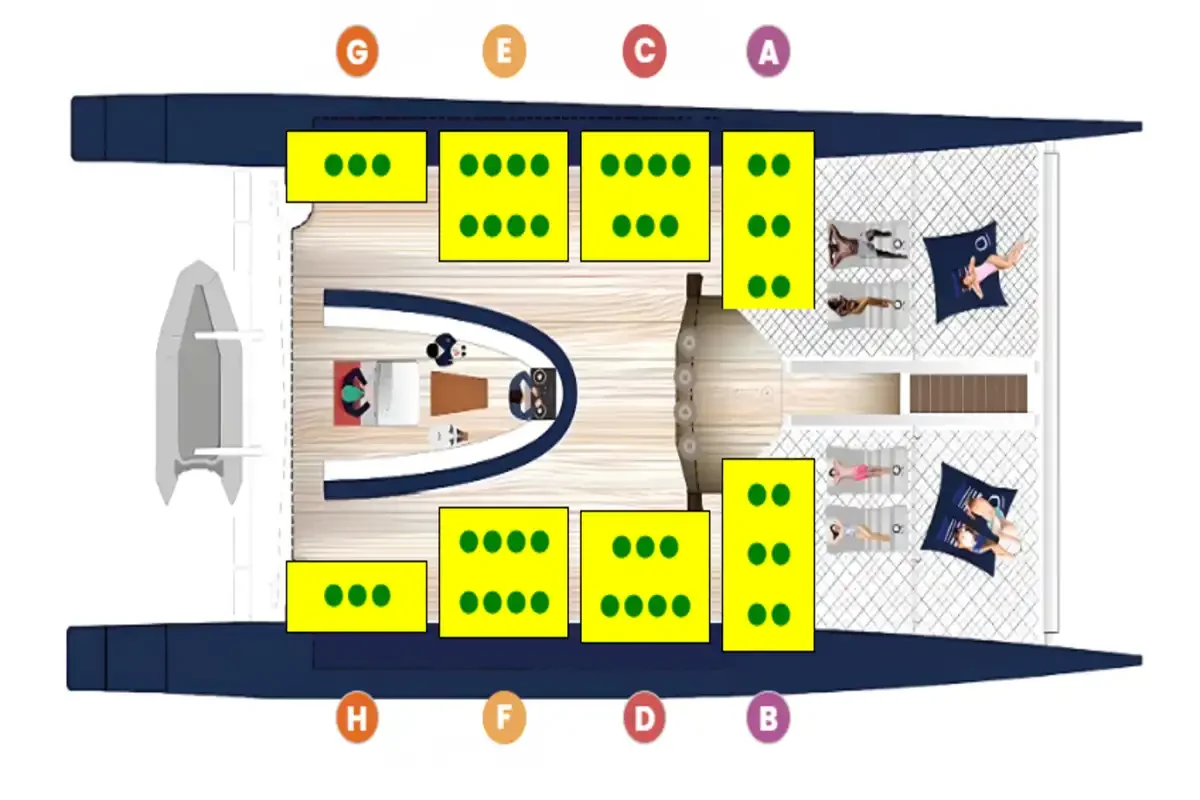 G E C A

H F D B